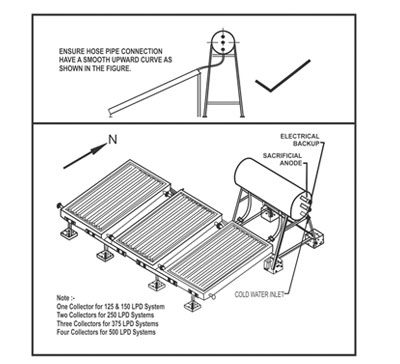 ENSURE HOSE PIPE CONNECTION HAVE A SMOOTH UPWARD CURVE AS SHOWN IN THE FIGURE.

N

ELECTRICAL BACKUP

SACRIFICIAL ANODE

COLD WATER INLET

Note :-
One Collector for 125 & 150 LPD System
Two Collectors for 250 LPD Systems
Three Collectors for 375 LPD Systems
Four Collectors for 500 LPD Systems